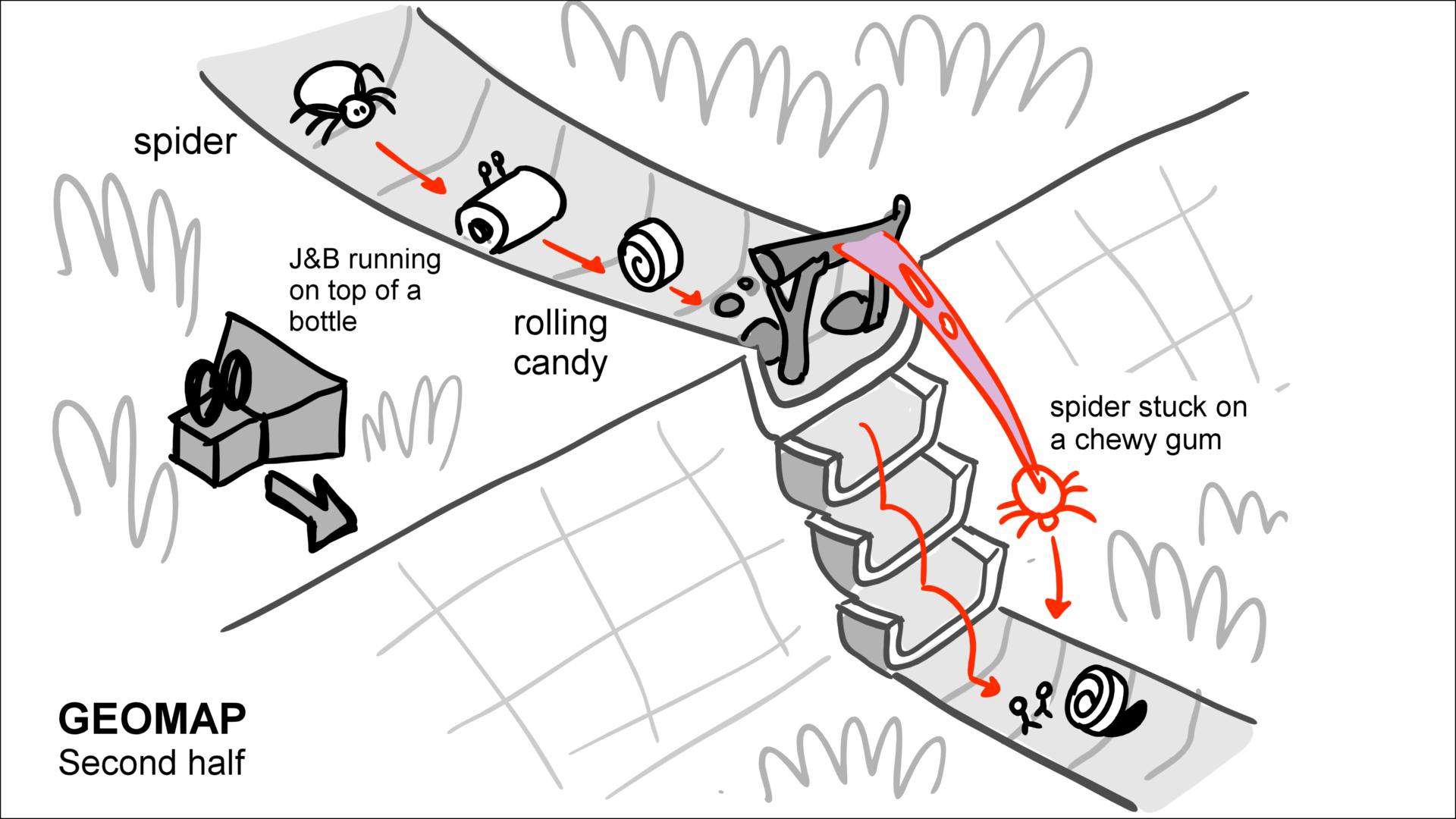 spider

J&B running on top of a bottle

rolling candy

spider stuck on a chewy gum

GEOMAP
Second half